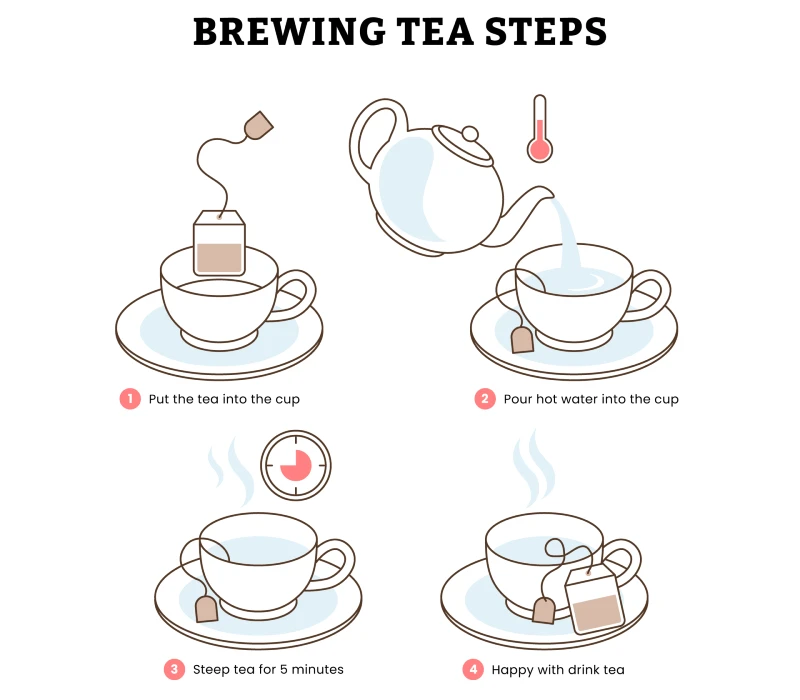 BREWING TEA STEPS

1 Put the tea into the cup

2 Pour hot water into the cup

3 Steep tea for 5 minutes

4 Happy with drink tea